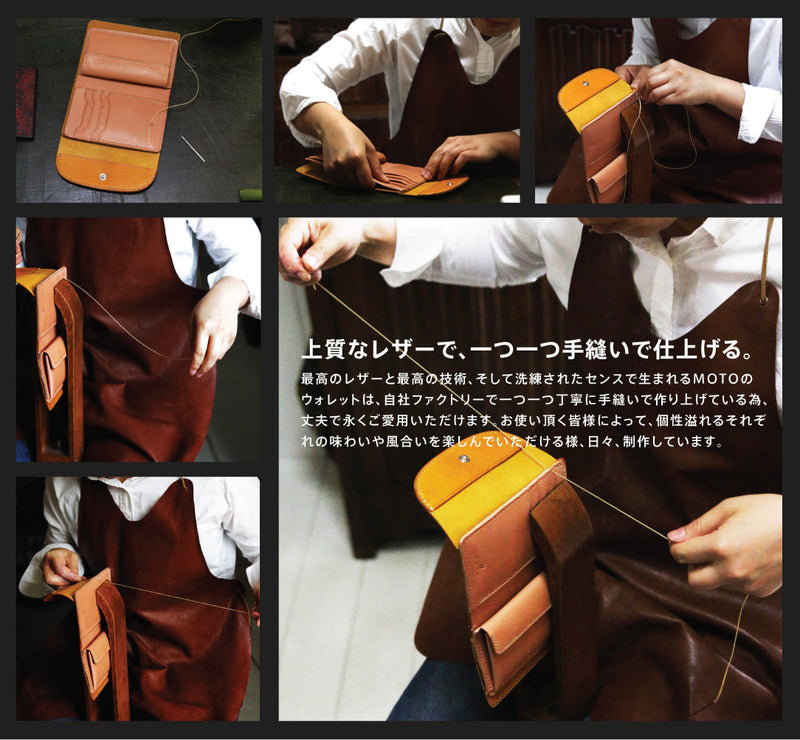 上質なレザーで、一つ一つ手縫いで仕上げる。

最高のレザーと最高の技術、そして洗練されたセンスで生まれるMOTOのウォレットは、自社ファクトリーで一つ一つ丁寧に手縫いで作り上げている為、丈夫で永くご愛用いただけます。お使い頂く皆様によって、個性溢れるそれぞれの味わいや風合いを楽しんでいただける様、日々、制作しています。