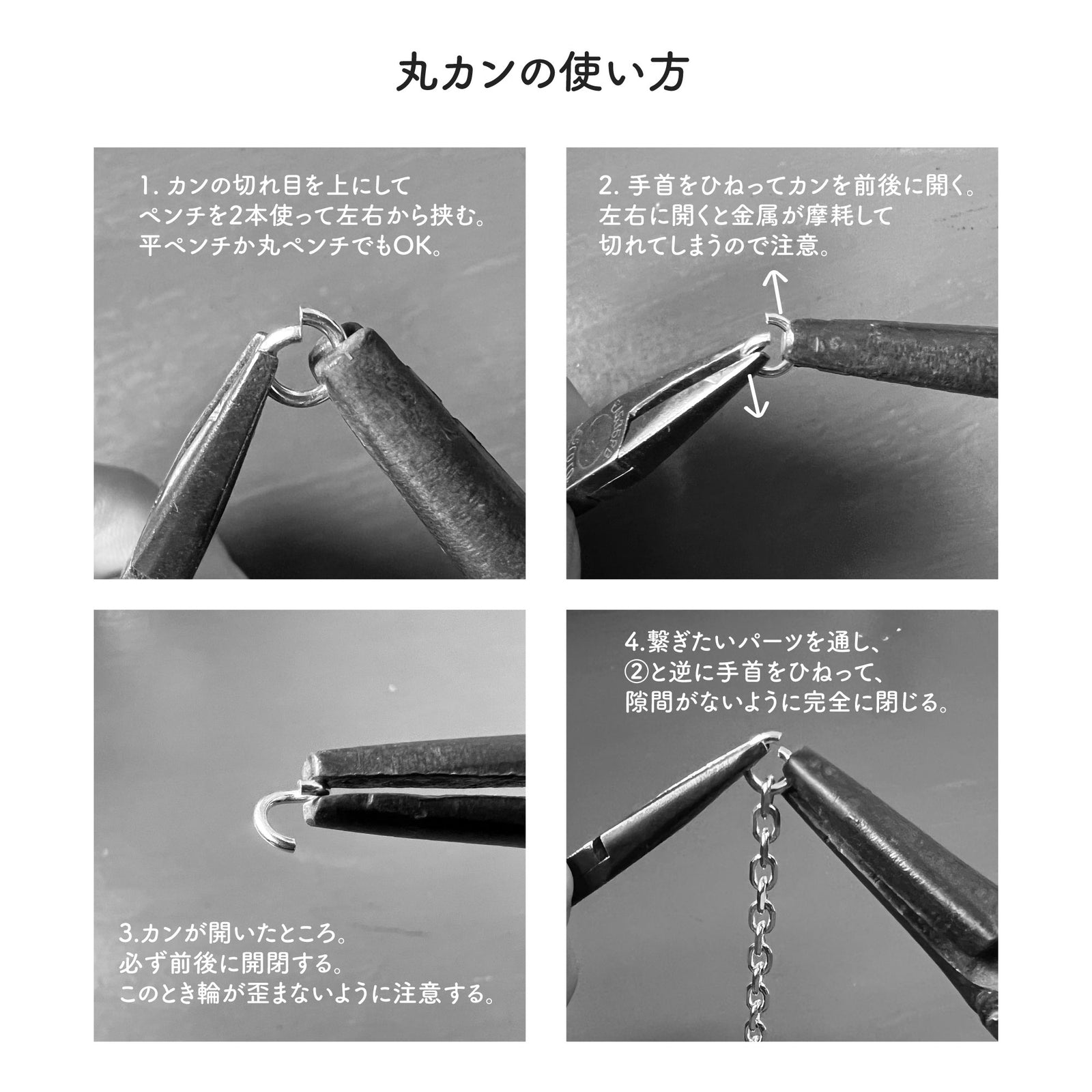 丸カンの使い方

1. カンの切れ目を上にして
ペンチを2本使って左右から挟む。
平ペンチか丸ペンチでもOK。

2. 手首をひねってカンを前後に開く。
左右に開くと金属が摩耗して
切れてしまうので注意。

3.カンが開いたところ。
必ず前後に開閉する。
このとき輪が歪まないように注意する。

4.繋ぎたいパーツを通し、
②と逆に手首をひねって、
隙間がないように完全に閉じる。